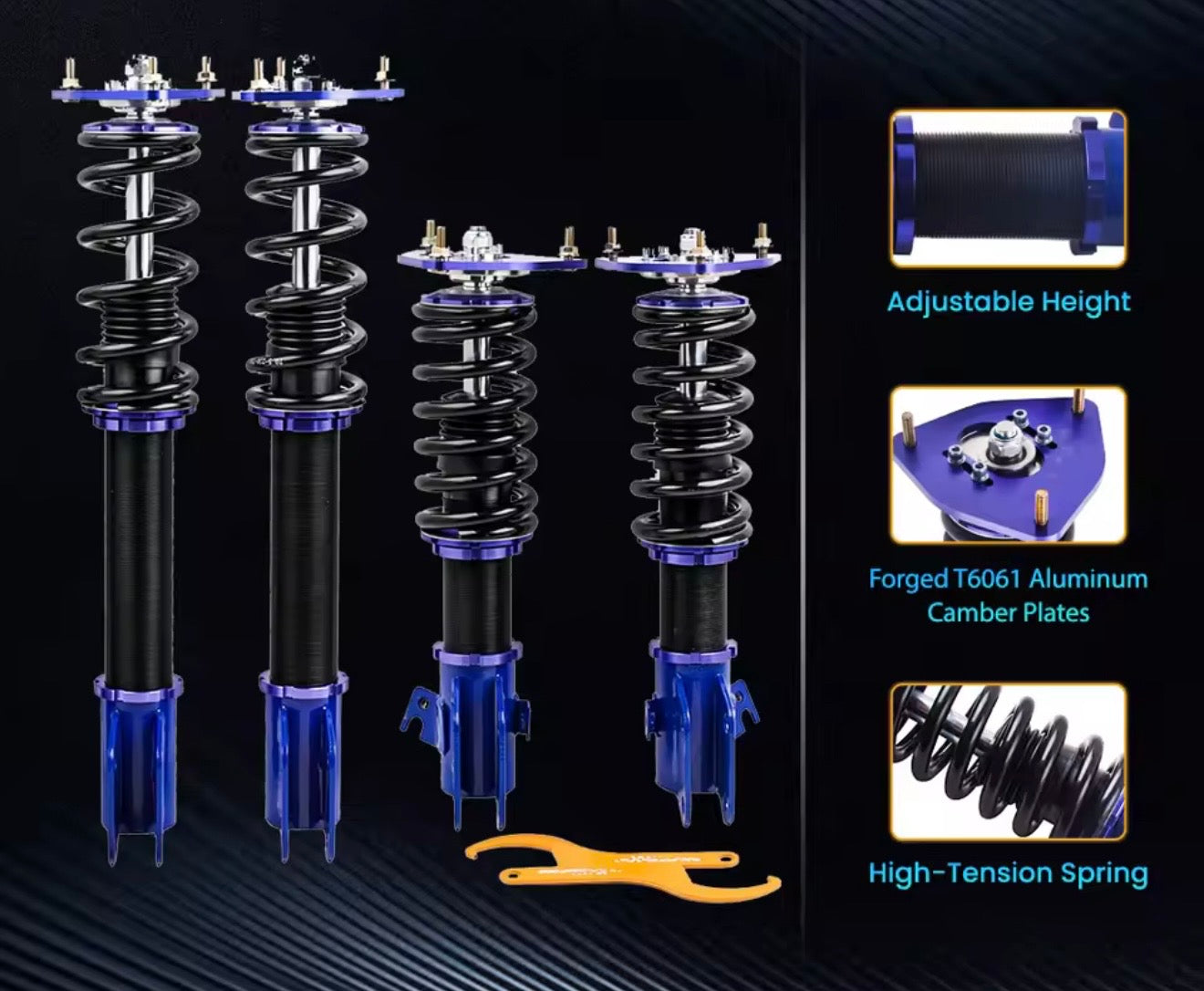 Adjustable Height

Forged T6061 Aluminum Camber Plates

High-Tension Spring